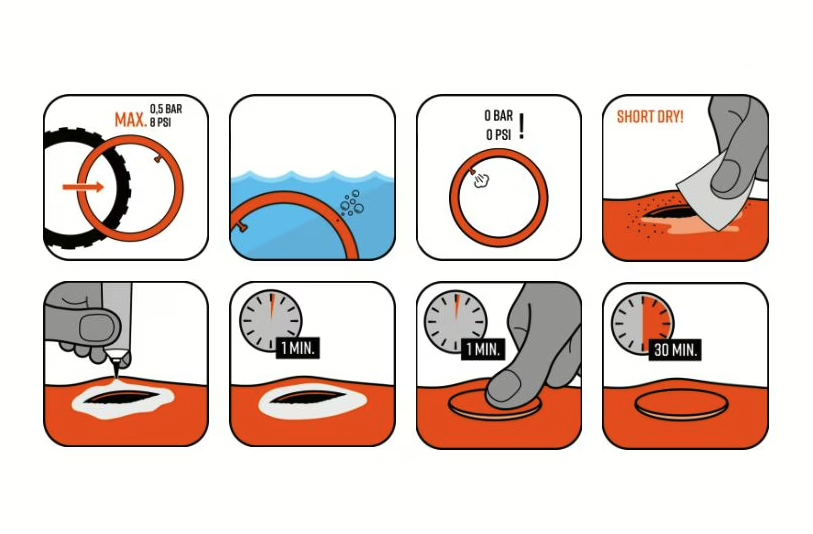 MAX. 0,5 BAR
8 PSI

0 BAR
0 PSI !

SHORT DRY!

1 MIN.

1 MIN.

30 MIN.